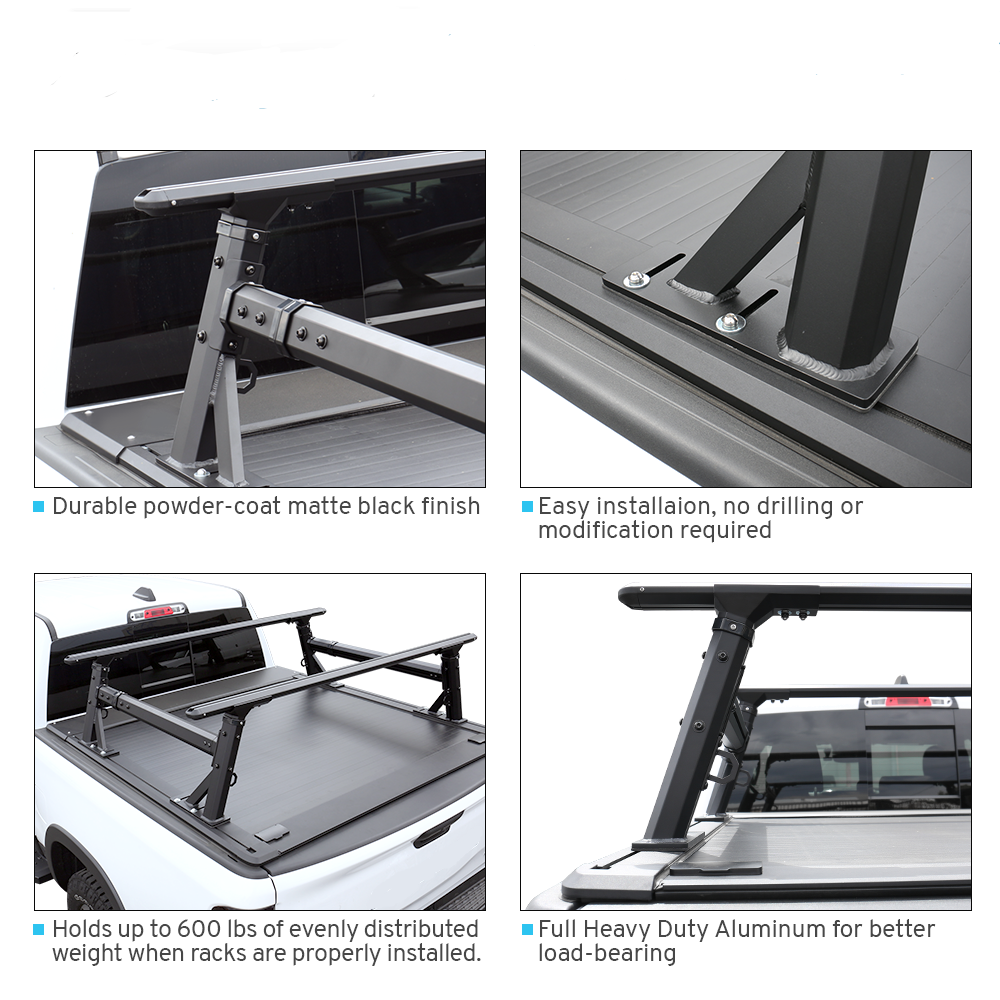 Durable powder-coat matte black finish

Easy installaion, no drilling or modification required

Holds up to 600 lbs of evenly distributed weight when racks are properly installed.

Full Heavy Duty Aluminum for better load-bearing